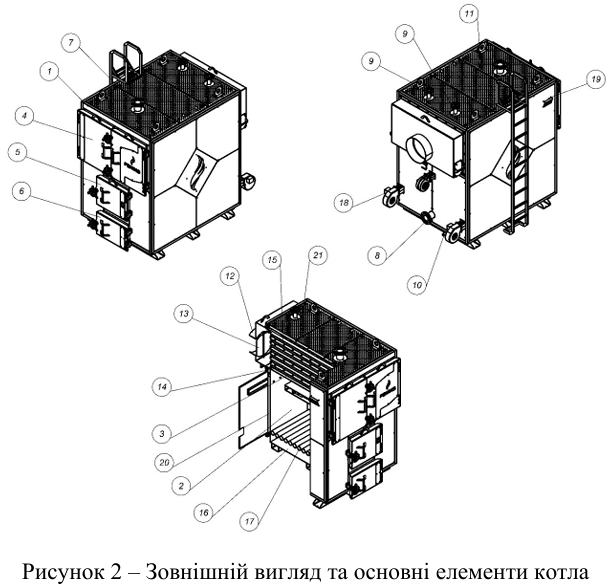 7
1
4
5
6
11
9
9
19
18
8
10
15
21
12
13
14
3
20
2
16
17

Рисунок 2 – Зовнішній вигляд та основні елементи котла